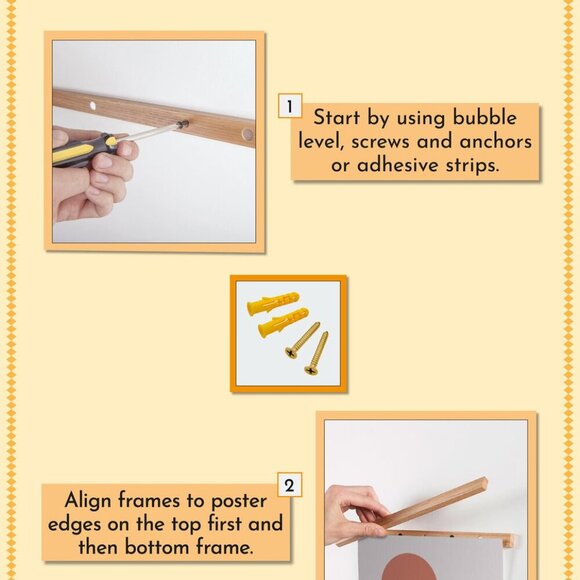 1

Start by using bubble level, screws and anchors or adhesive strips.

2

Align frames to poster edges on the top first and then bottom frame.